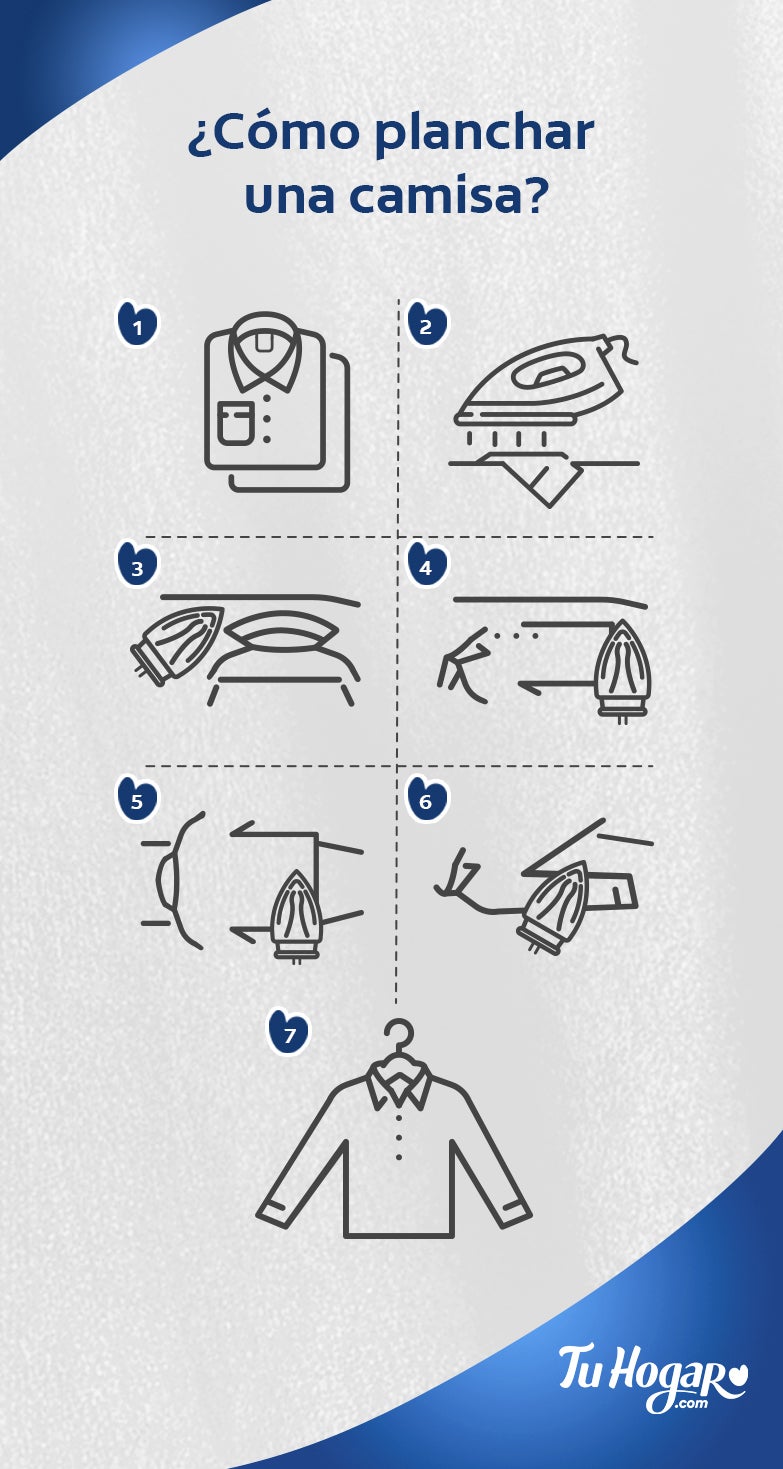 ¿Cómo planchar una camisa?

1

2

3

4

5

6

7

Tu Hogar
.com