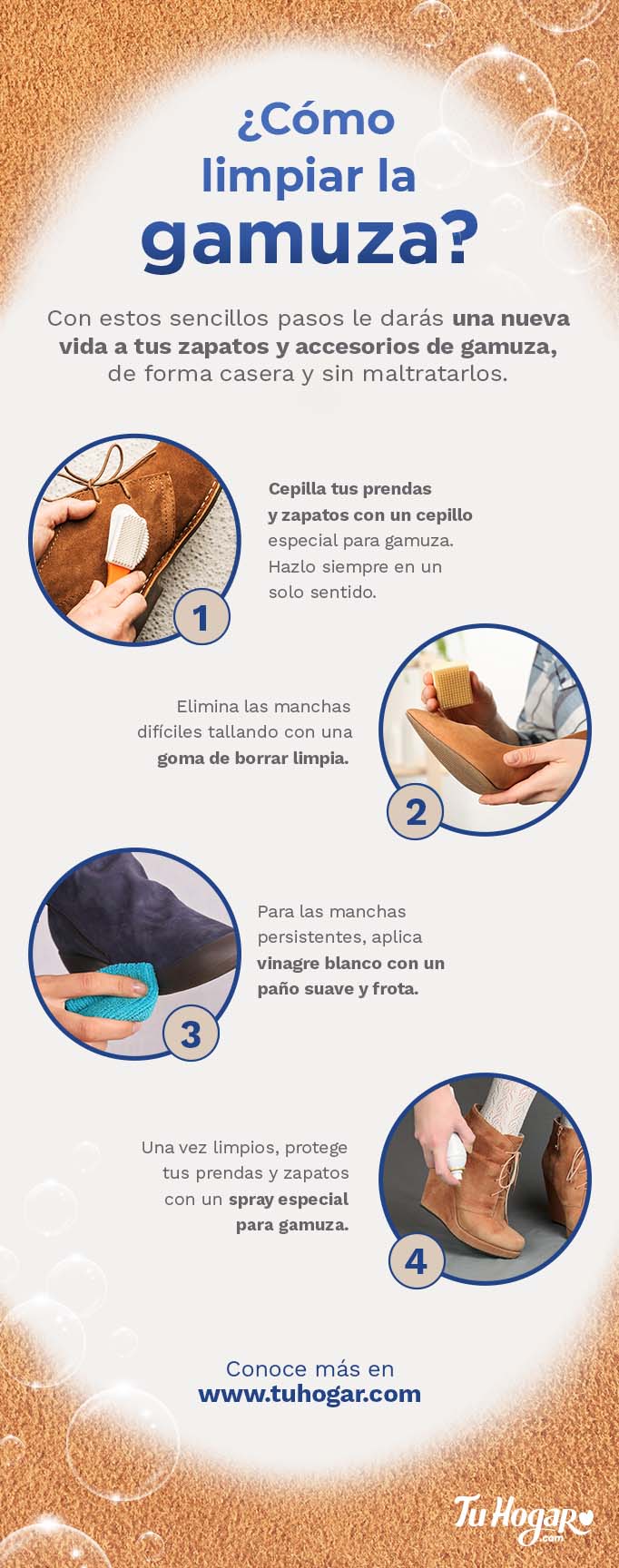 ¿Cómo limpiar la gamuza?

Con estos sencillos pasos le darás una nueva vida a tus zapatos y accesorios de gamuza, de forma casera y sin maltratarlos.

1

Cepilla tus prendas y zapatos con un cepillo especial para gamuza. Hazlo siempre en un solo sentido.

Elimina las manchas difíciles tallando con una goma de borrar limpia.

2

3

Para las manchas persistentes, aplica vinagre blanco con un paño suave y frota.

Una vez limpios, protege tus prendas y zapatos con un spray especial para gamuza.

4

Conoce más en www.tuhogar.com

Tu Hogar .com