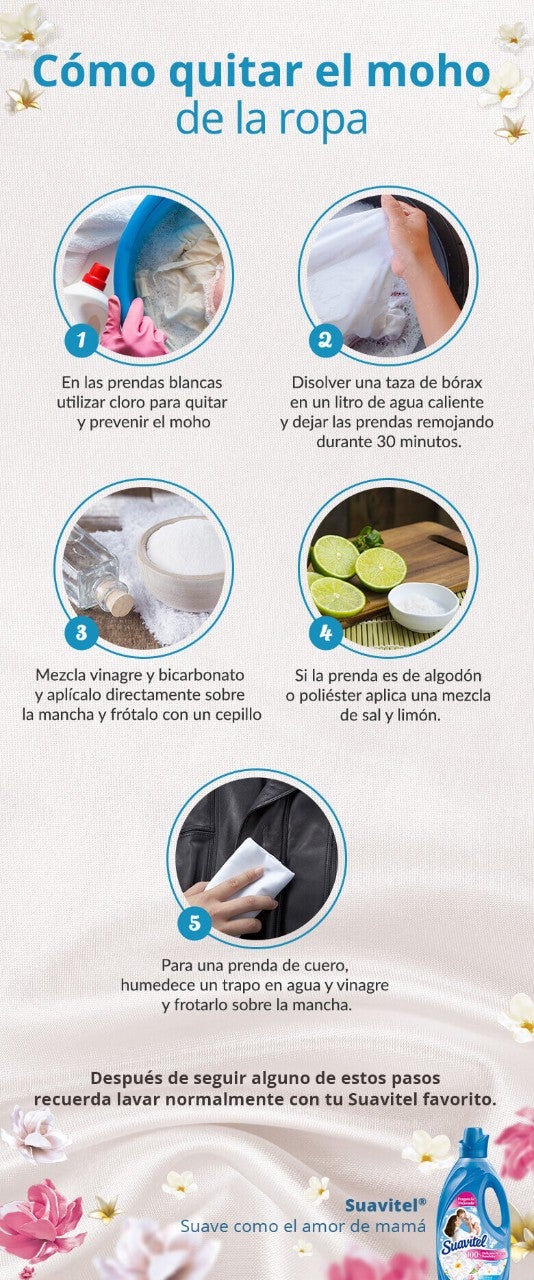 Cómo quitar el moho de la ropa

1
En las prendas blancas utilizar cloro para quitar y prevenir el moho

2
Disolver una taza de bórax en un litro de agua caliente y dejar las prendas remojando durante 30 minutos.

3
Mezcla vinagre y bicarbonato y aplícalo directamente sobre la mancha y frótalo con un cepillo

4
Si la prenda es de algodón o poliéster aplica una mezcla de sal y limón.

5
Para una prenda de cuero, humedece un trapo en agua y vinagre y frotarlo sobre la mancha.

Después de seguir alguno de estos pasos recuerda lavar normalmente con tu Suavitel favorito.

Suavitel®
Suave como el amor de mamá

Suavitel